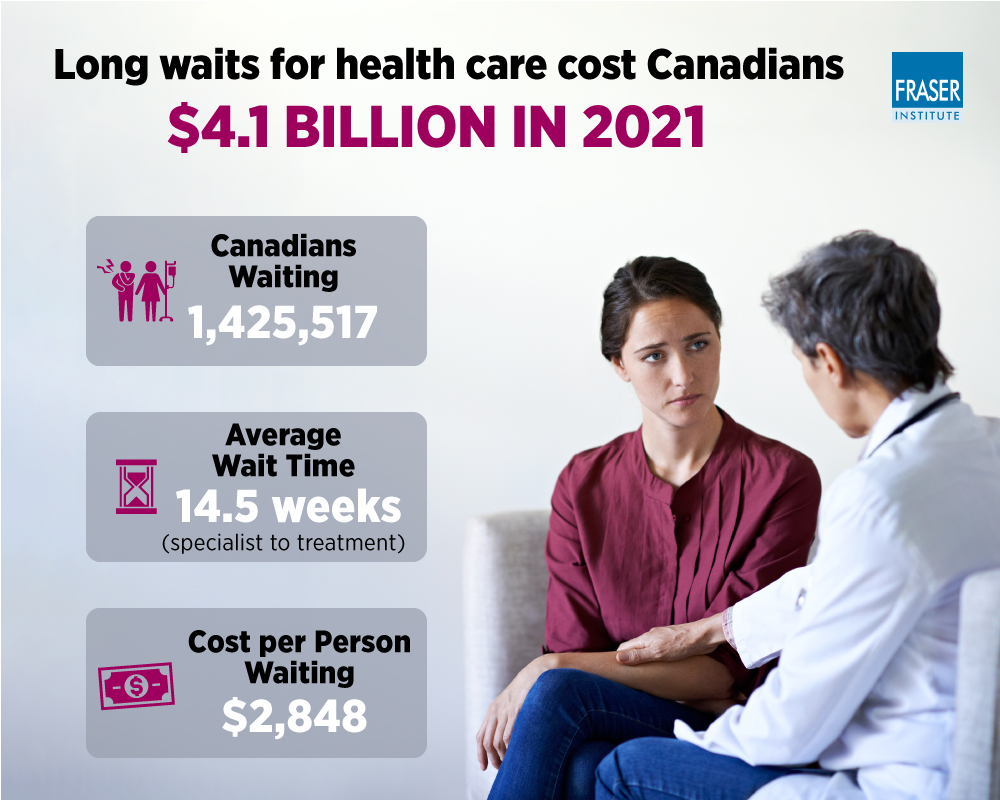 Long waits for health care cost Canadians

$4.1 BILLION IN 2021

FRASER
INSTITUTE

Canadians
Waiting
1,425,517

Average
Wait Time
14.5 weeks
(specialist to treatment)

Cost per Person
Waiting
$2,848